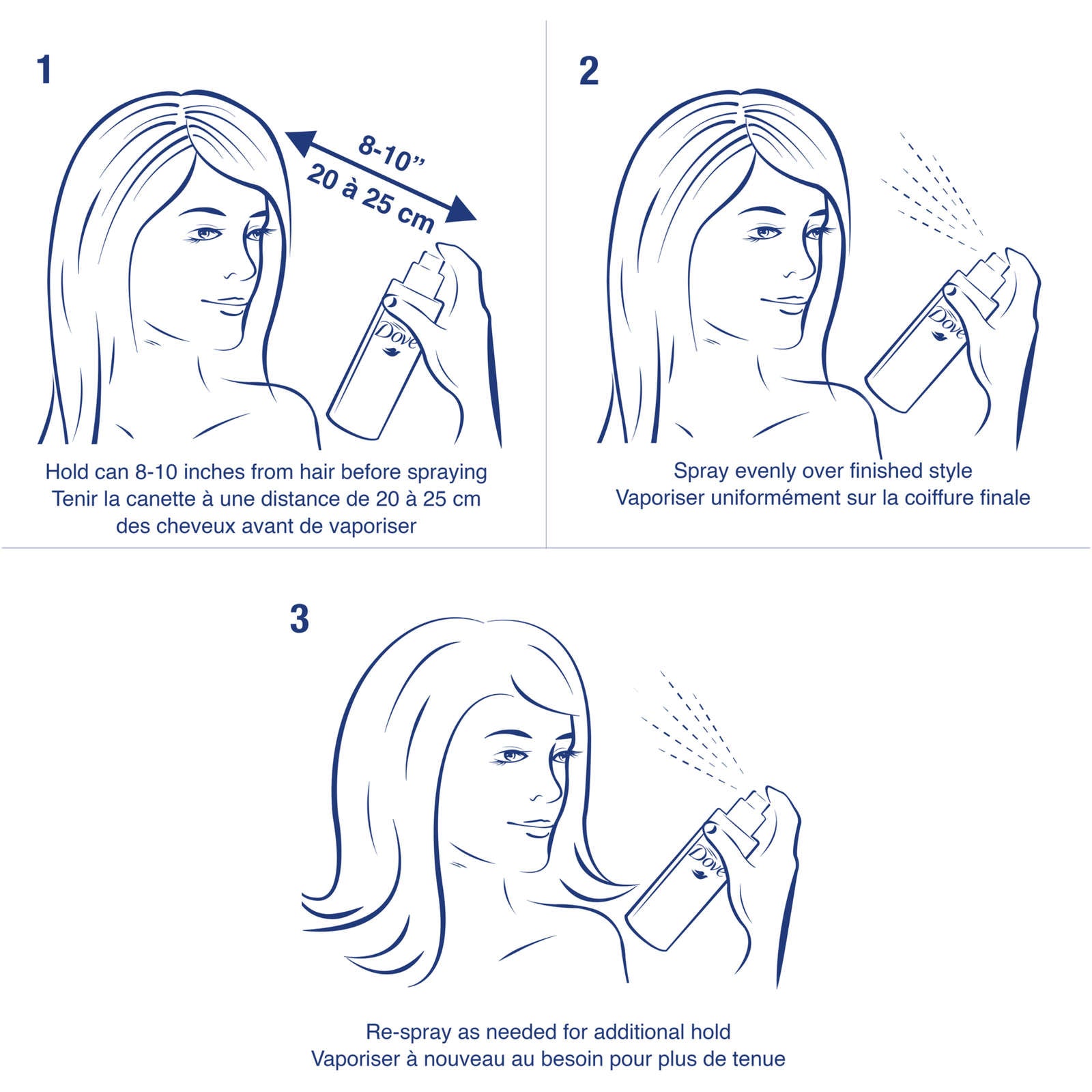 1

8-10”
20 à 25 cm

Dove

Hold can 8-10 inches from hair before spraying
Tenir la canette à une distance de 20 à 25 cm des cheveux avant de vaporiser

2

Dove

Spray evenly over finished style
Vaporiser uniformément sur la coiffure finale

3

Dove

Re-spray as needed for additional hold
Vaporiser à nouveau au besoin pour plus de tenue