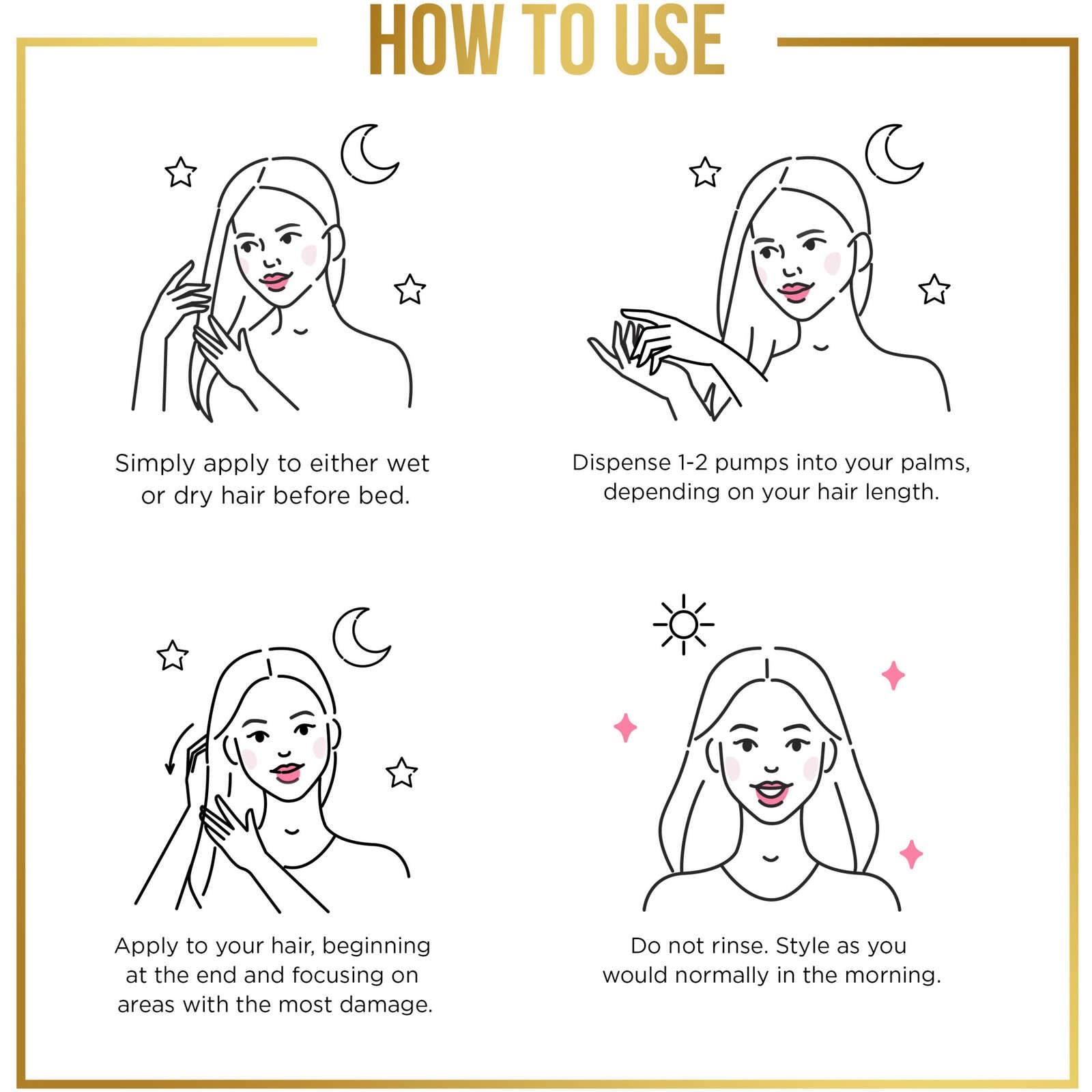 HOW TO USE

Simply apply to either wet or dry hair before bed.

Dispense 1-2 pumps into your palms, depending on your hair length.

Apply to your hair, beginning at the end and focusing on areas with the most damage.

Do not rinse. Style as you would normally in the morning.